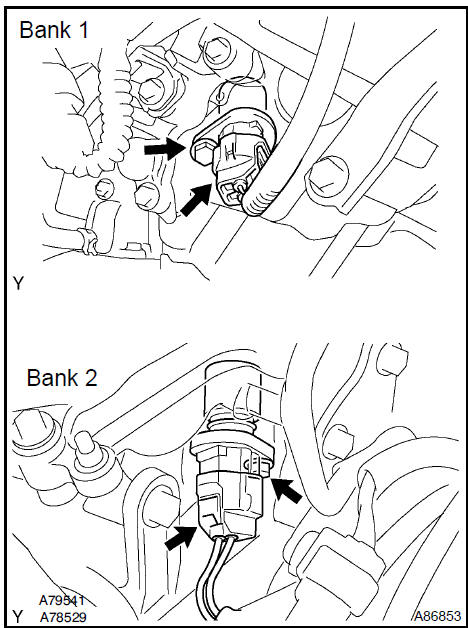 Bank 1

Y

Bank 2

A79541
Y A78529

A86853